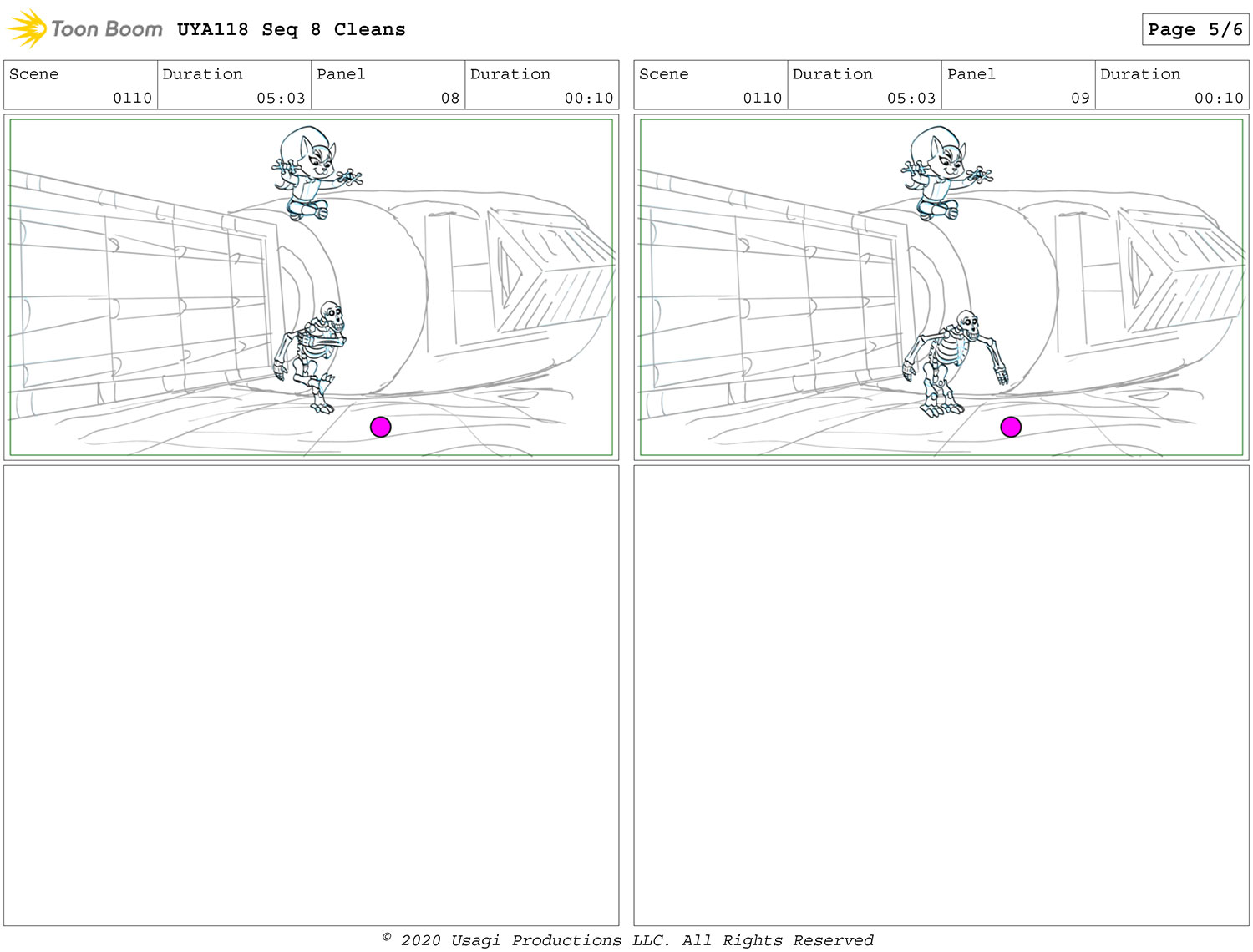 Toon Boom UYA118 Seq 8 Cleans

Page 5/6

| Scene | Duration | Panel | Duration |
|---|---|---|---|
| 0110 | 05:03 | 08 | 00:10 |

| Scene | Duration | Panel | Duration |
|---|---|---|---|
| 0110 | 05:03 | 09 | 00:10 |

© 2020 Usagi Productions LLC. All Rights Reserved